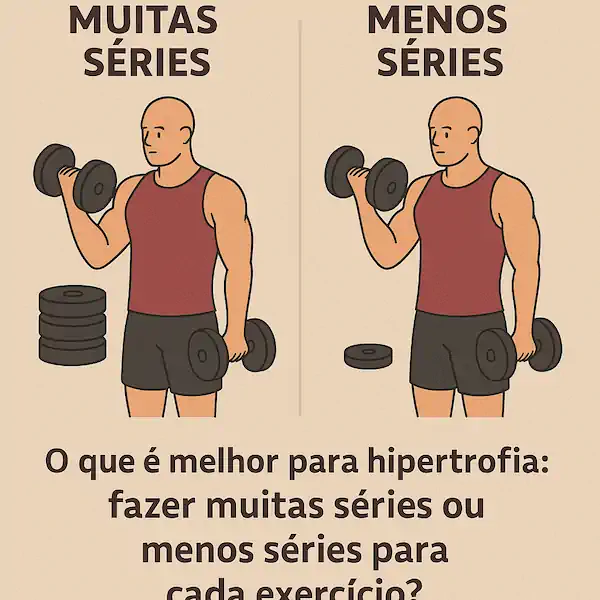 MUITAS SÉRIES

MENOS SÉRIES

O que é melhor para hipertrofia: fazer muitas séries ou menos séries para cada exercício?